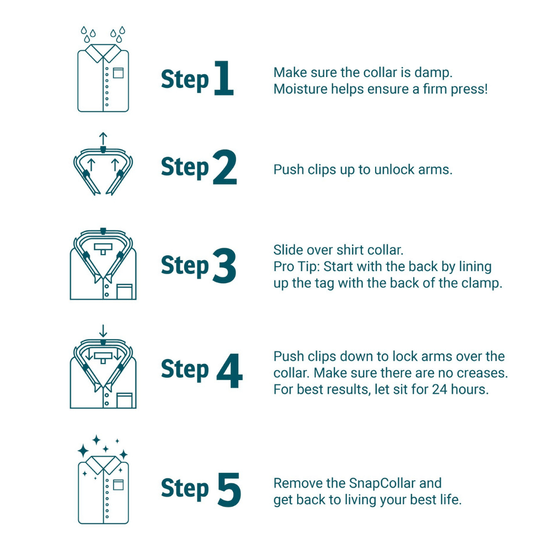 Step 1

Make sure the collar is damp. Moisture helps ensure a firm press!

Step 2

Push clips up to unlock arms.

Step 3

Slide over shirt collar.
Pro Tip: Start with the back by lining up the tag with the back of the clamp.

Step 4

Push clips down to lock arms over the collar. Make sure there are no creases. For best results, let sit for 24 hours.

Step 5

Remove the SnapCollar and get back to living your best life.