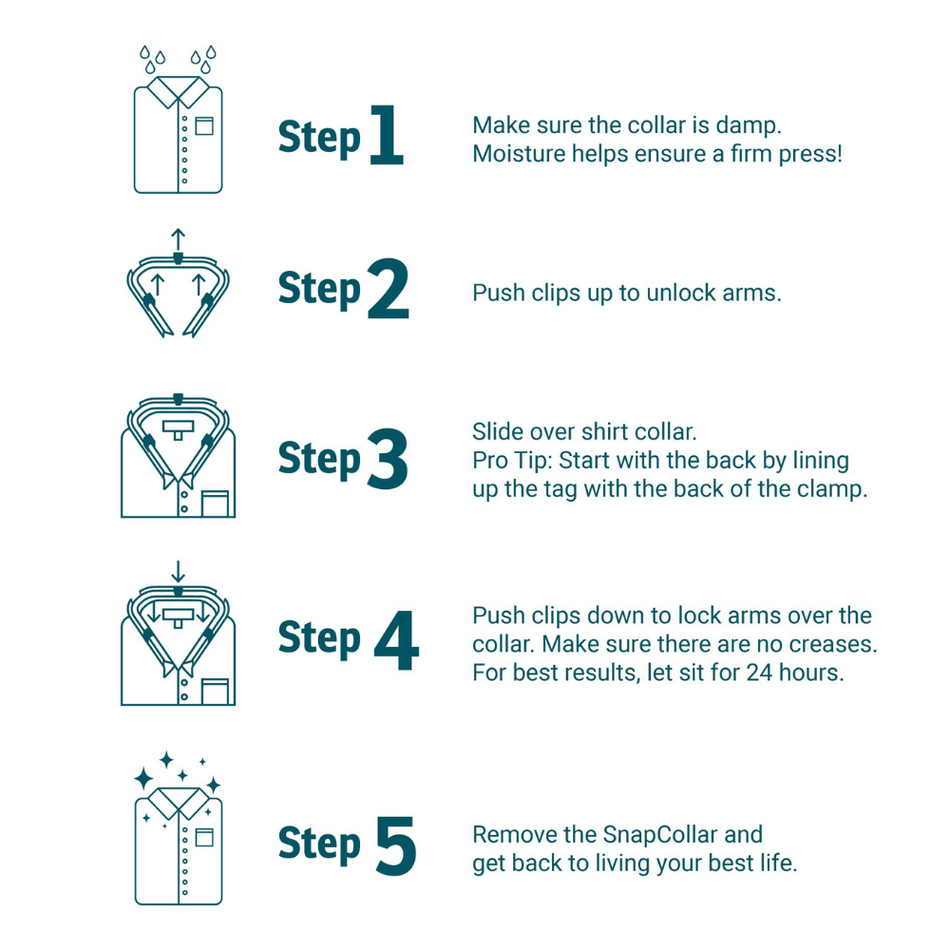 Step 1

Make sure the collar is damp.
Moisture helps ensure a firm press!

Step 2

Push clips up to unlock arms.

Step 3

Slide over shirt collar.
Pro Tip: Start with the back by lining up the tag with the back of the clamp.

Step 4

Push clips down to lock arms over the collar. Make sure there are no creases. For best results, let sit for 24 hours.

Step 5

Remove the SnapCollar and get back to living your best life.